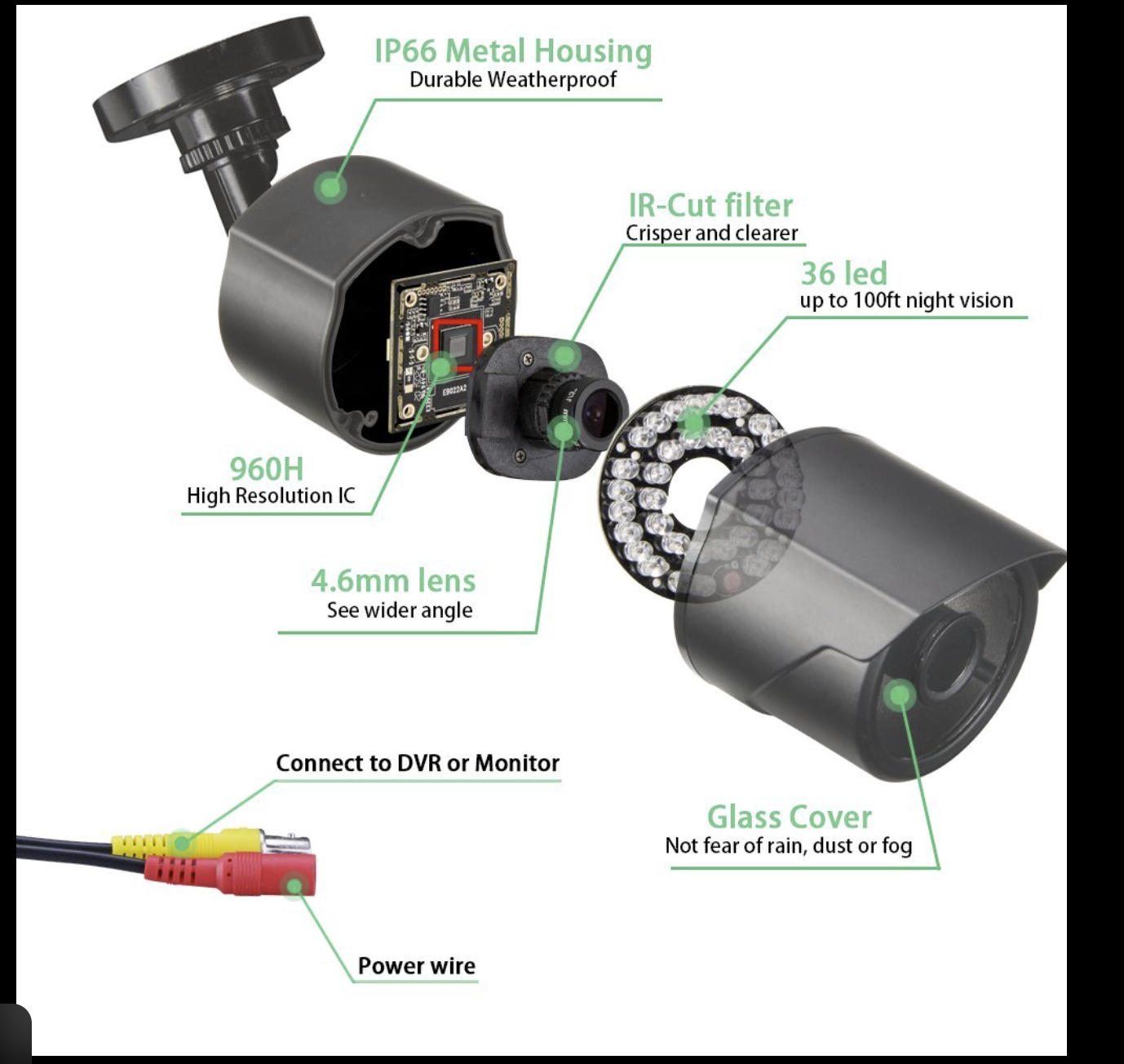 IP66 Metal Housing
Durable Weatherproof

IR-Cut filter
Crisper and clearer

36 led
up to 100ft night vision

EB022A2

960H
High Resolution IC

4.6mm lens
See wider angle

Connect to DVR or Monitor

Glass Cover
Not fear of rain, dust or fog

Power wire